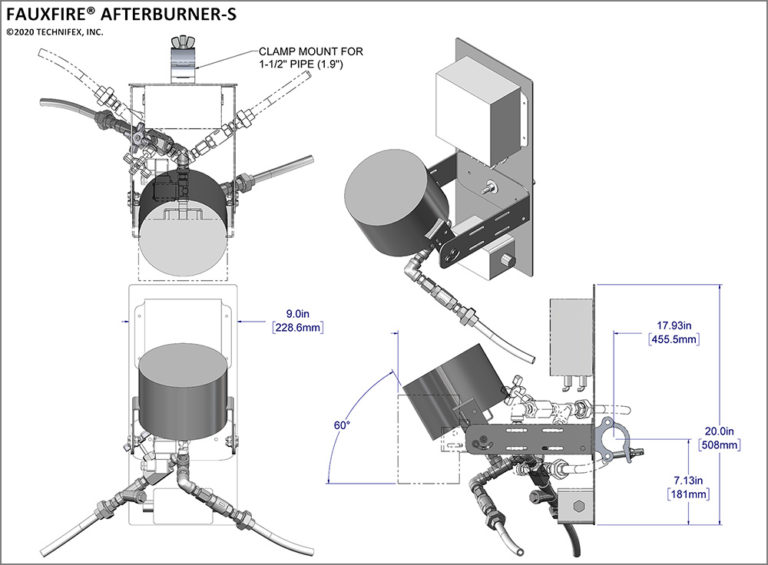 FAUXFIRE® AFTERBURNER-S
©2020 TECHNIFEX, INC.

CLAMP MOUNT FOR
1-1/2" PIPE (1.9")

9.0in
[228.6mm]

17.93in
[455.5mm]

60°

20.0in
[508mm]

7.13in
[181mm]